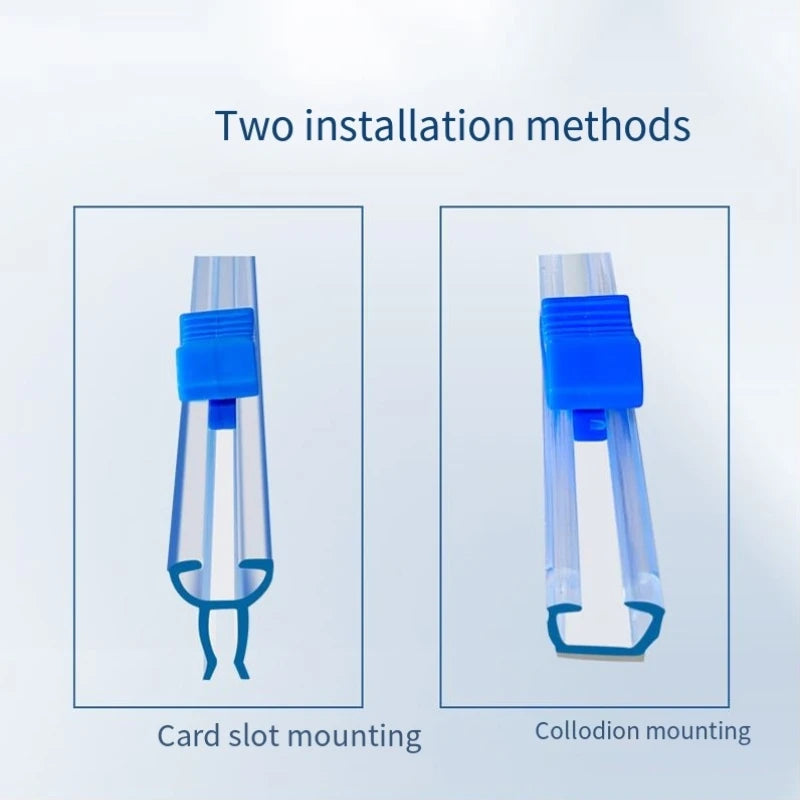 Two installation methods

Card slot mounting

Collodion mounting