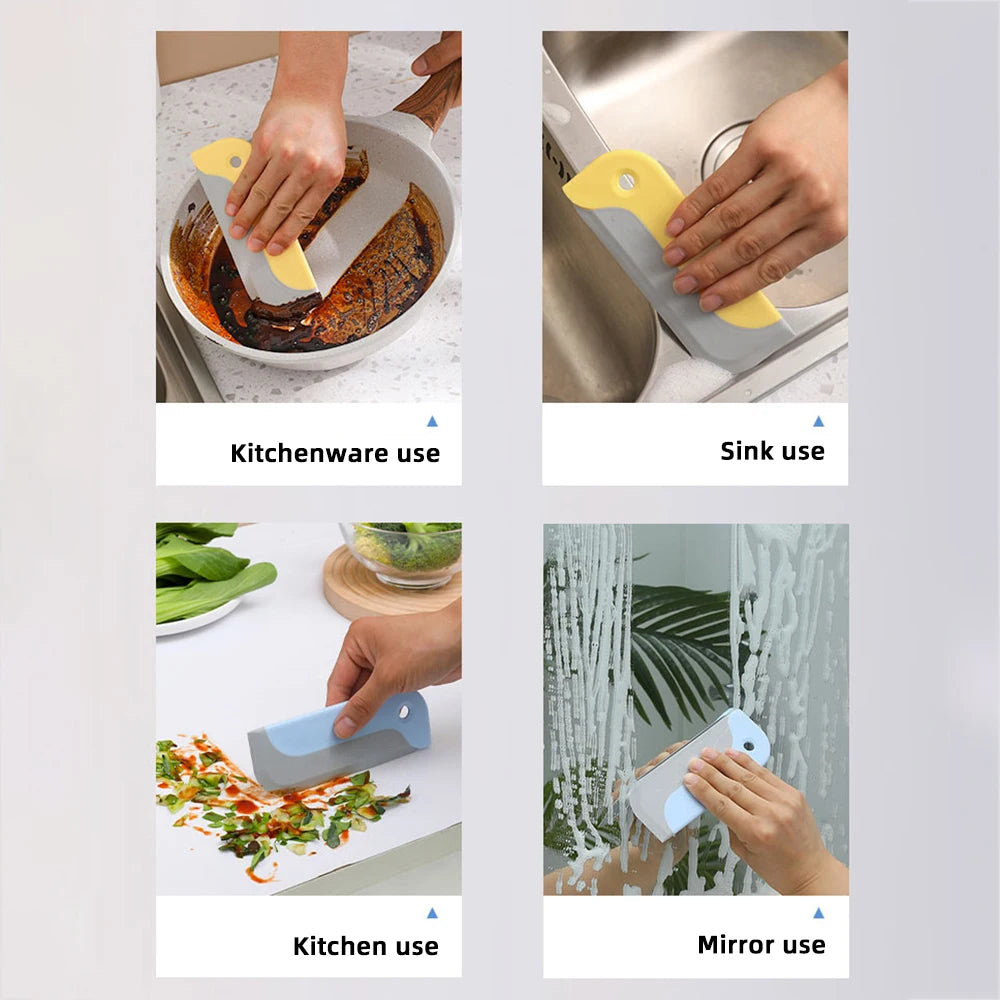 Kitchenware use

Sink use

Kitchen use

Mirror use