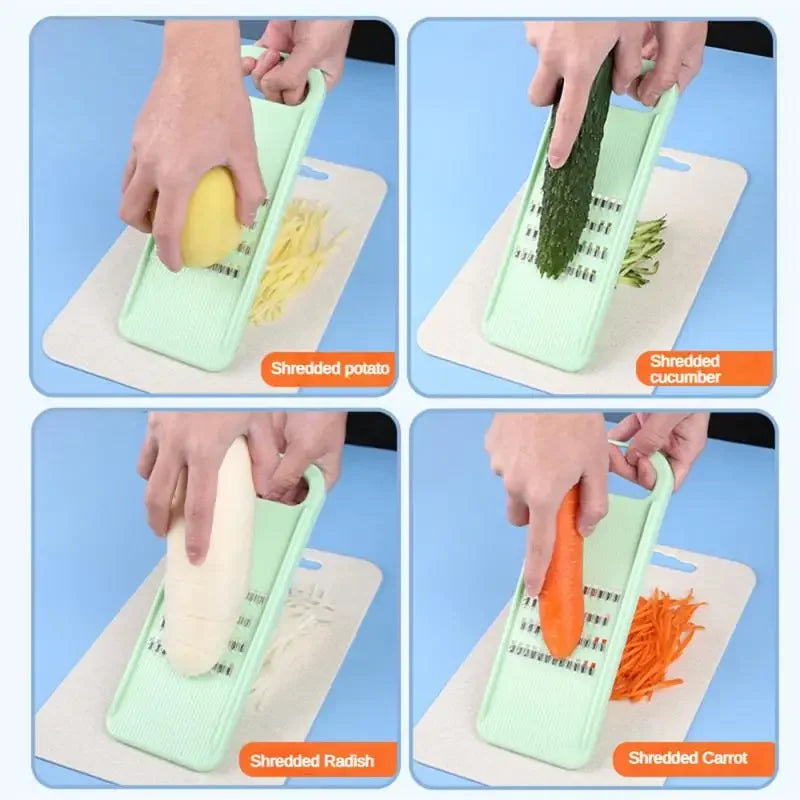 Shredded potato

Shredded cucumber

Shredded Radish

Shredded Carrot