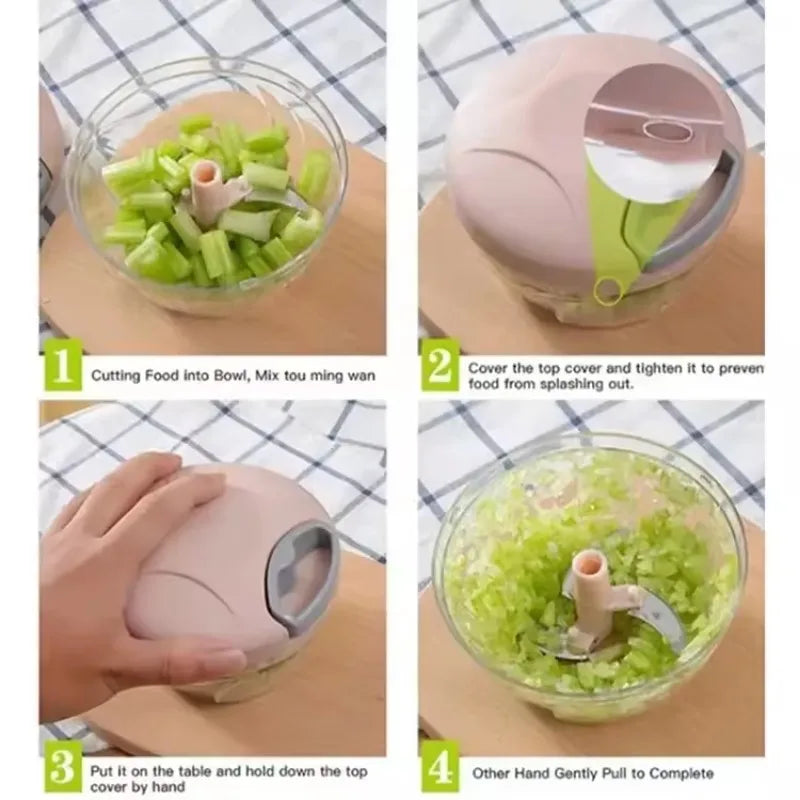 1 Cutting Food into Bowl, Mix tou ming wan

2 Cover the top cover and tighten it to preven food from splashing out.

3 Put it on the table and hold down the top cover by hand

4 Other Hand Gently Pull to Complete