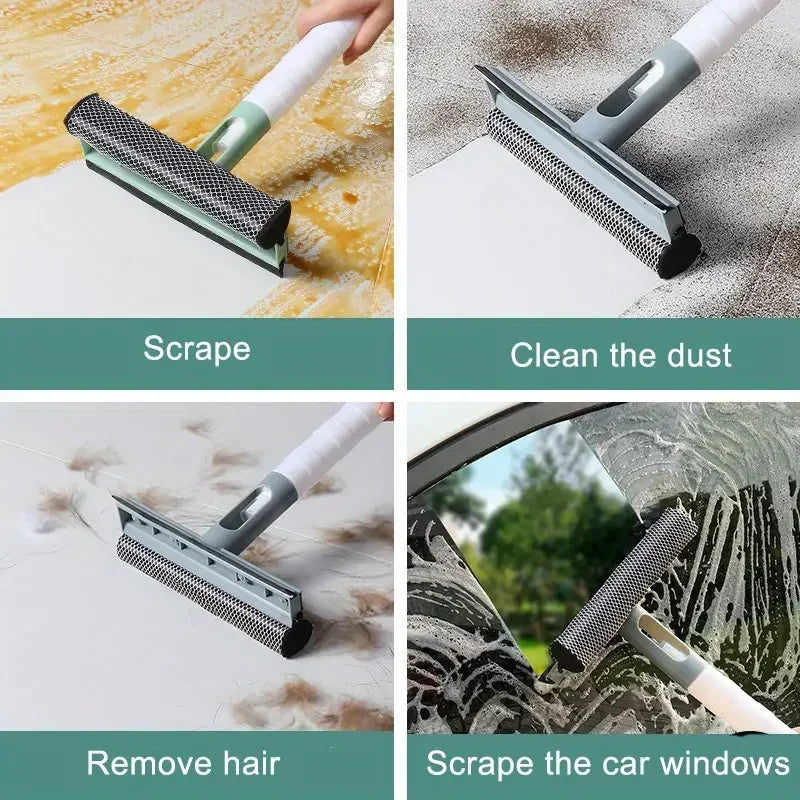 Scrape

Clean the dust

Remove hair

Scrape the car windows