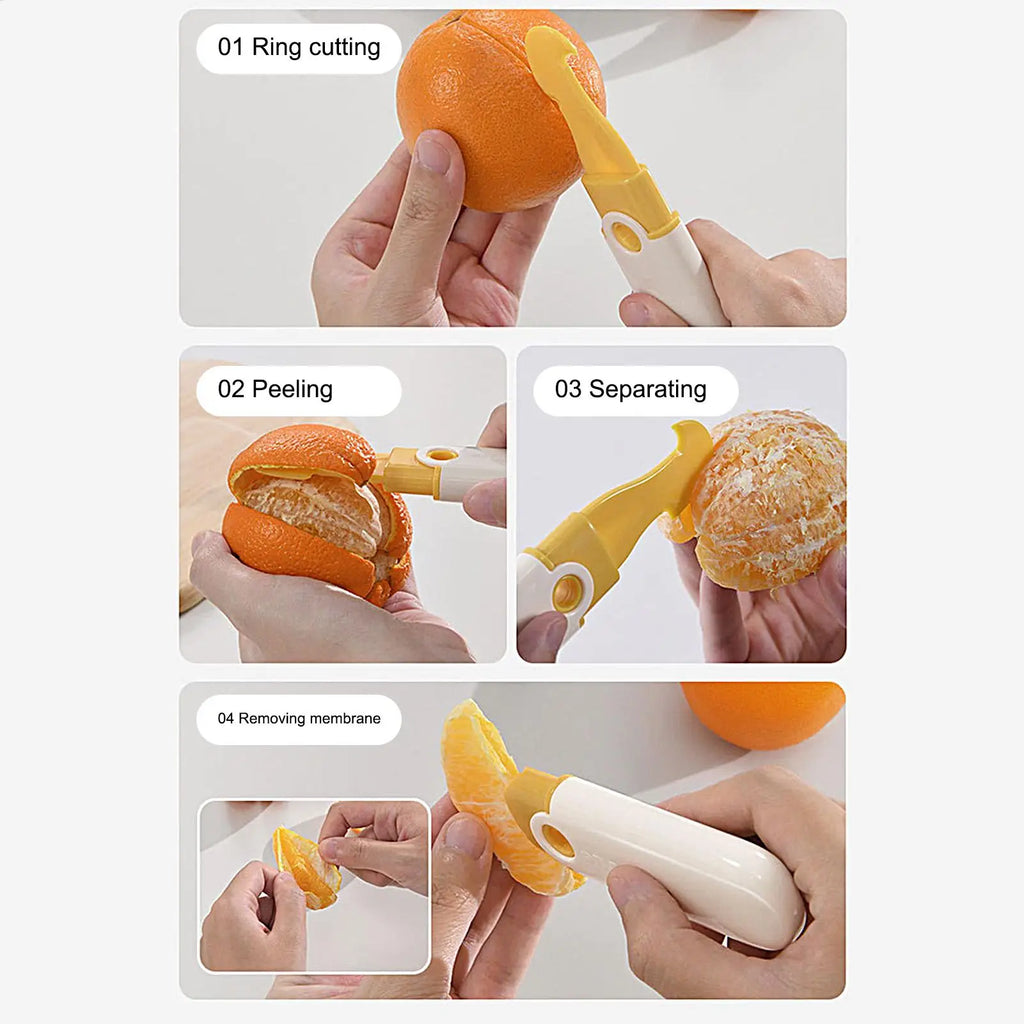 01 Ring cutting

02 Peeling

03 Separating

04 Removing membrane