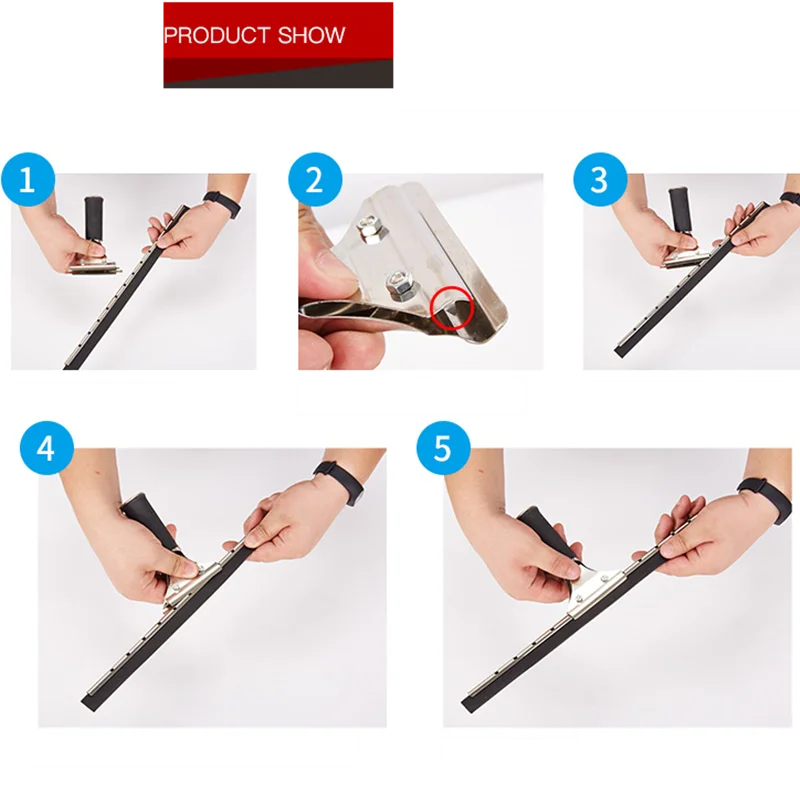 PRODUCT SHOW

1

2

3

4

5