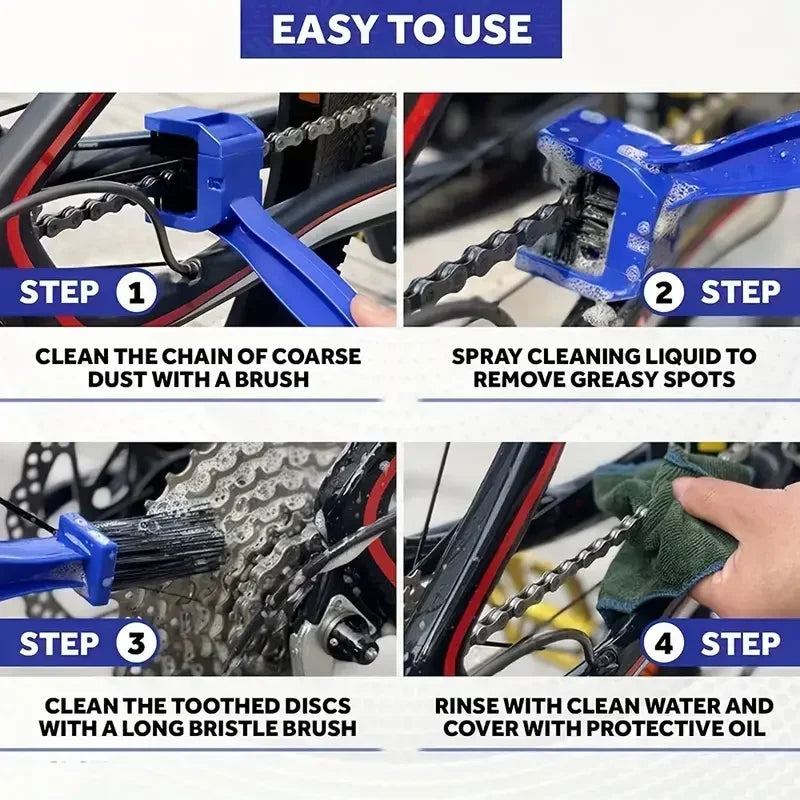 EASY TO USE

STEP 1

CLEAN THE CHAIN OF COARSE DUST WITH A BRUSH

2 STEP

SPRAY CLEANING LIQUID TO REMOVE GREASY SPOTS

STEP 3

CLEAN THE TOOTHED DISCS WITH A LONG BRISTLE BRUSH

4 STEP

RINSE WITH CLEAN WATER AND COVER WITH PROTECTIVE OIL