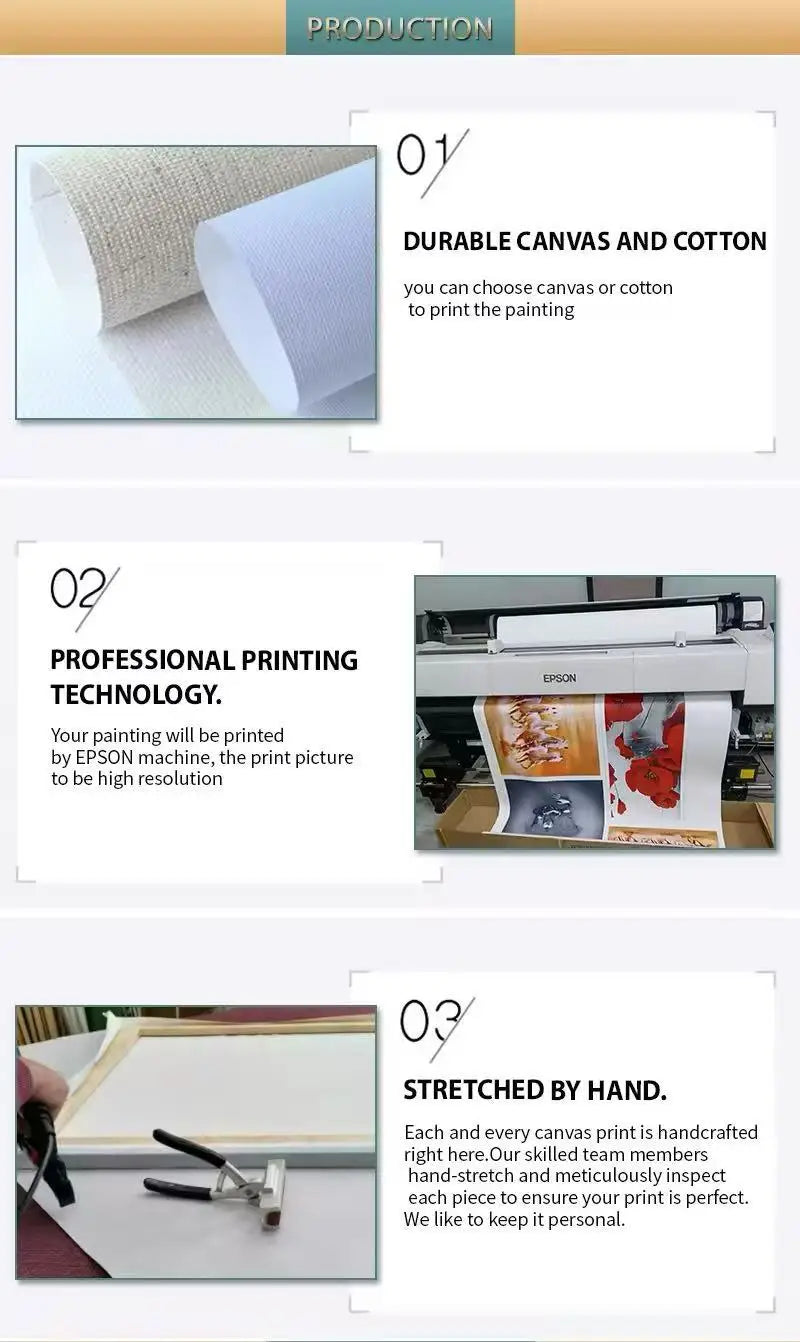 PRODUCTION

01

DURABLE CANVAS AND COTTON

you can choose canvas or cotton to print the painting

02

PROFESSIONAL PRINTING TECHNOLOGY.

Your painting will be printed by EPSON machine, the print picture to be high resolution

EPSON

03

STRETCHED BY HAND.

Each and every canvas print is handcrafted right here.Our skilled team members hand-stretch and meticulously inspect each piece to ensure your print is perfect. We like to keep it personal.