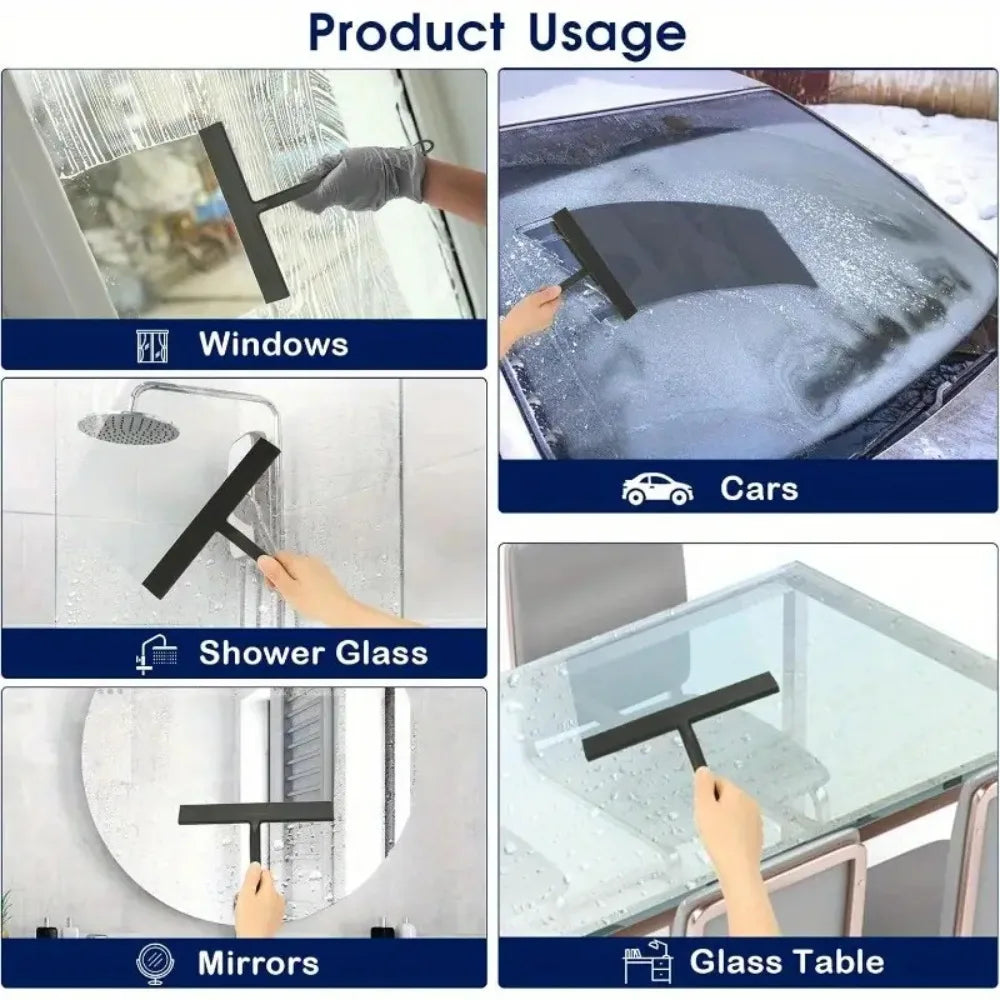 Product Usage

Windows

Shower Glass

Mirrors

Cars

Glass Table