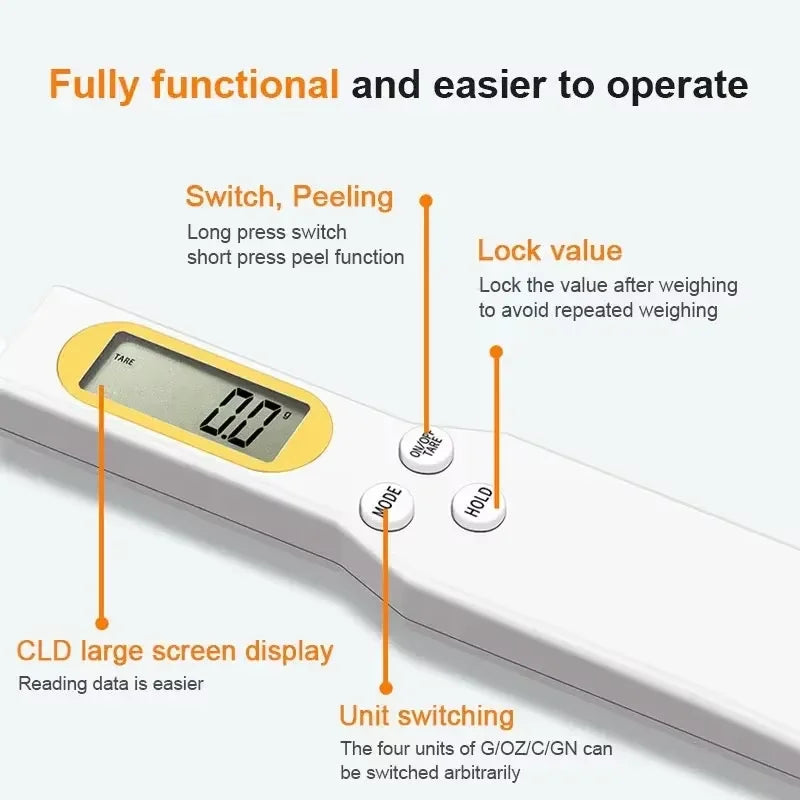 Fully functional and easier to operate

Switch, Peeling
Long press switch
short press peel function

Lock value
Lock the value after weighing
to avoid repeated weighing

TARE
0.0 g

ON/OFF TARE

MODE

HOLD

CLD large screen display
Reading data is easier

Unit switching
The four units of G/OZ/C/GN can
be switched arbitrarily