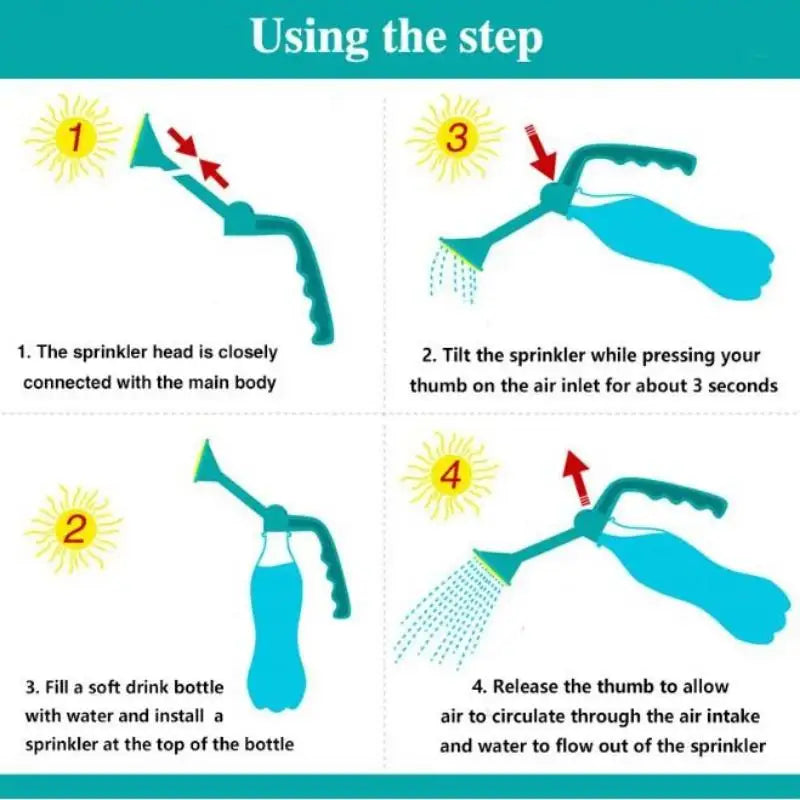 Using the step

1

1. The sprinkler head is closely connected with the main body

3

2. Tilt the sprinkler while pressing your thumb on the air inlet for about 3 seconds

2

3. Fill a soft drink bottle with water and install a sprinkler at the top of the bottle

4

4. Release the thumb to allow air to circulate through the air intake and water to flow out of the sprinkler