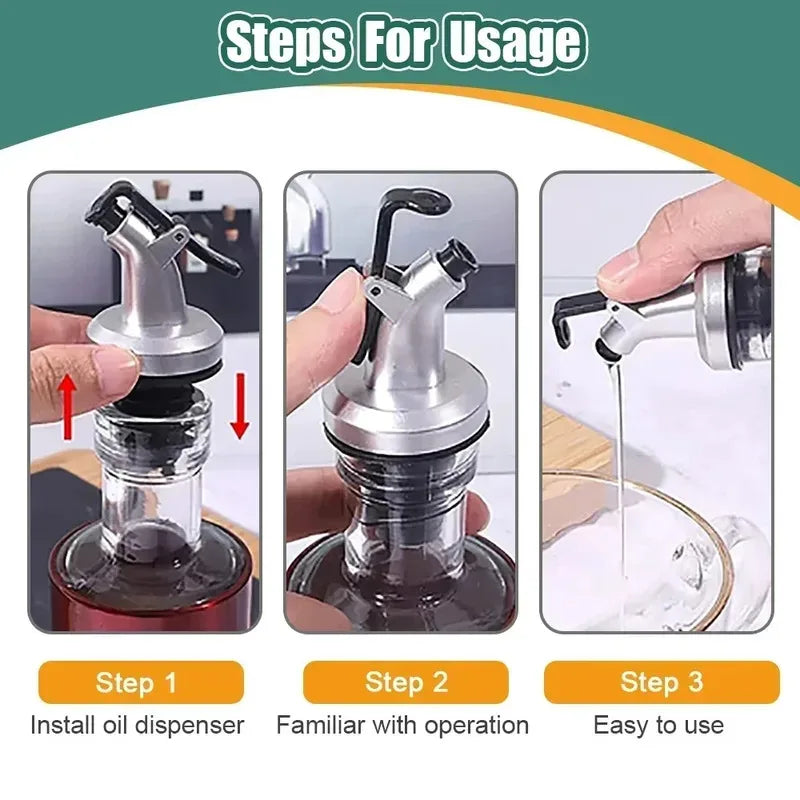 Steps For Usage

Step 1
Install oil dispenser

Step 2
Familiar with operation

Step 3
Easy to use