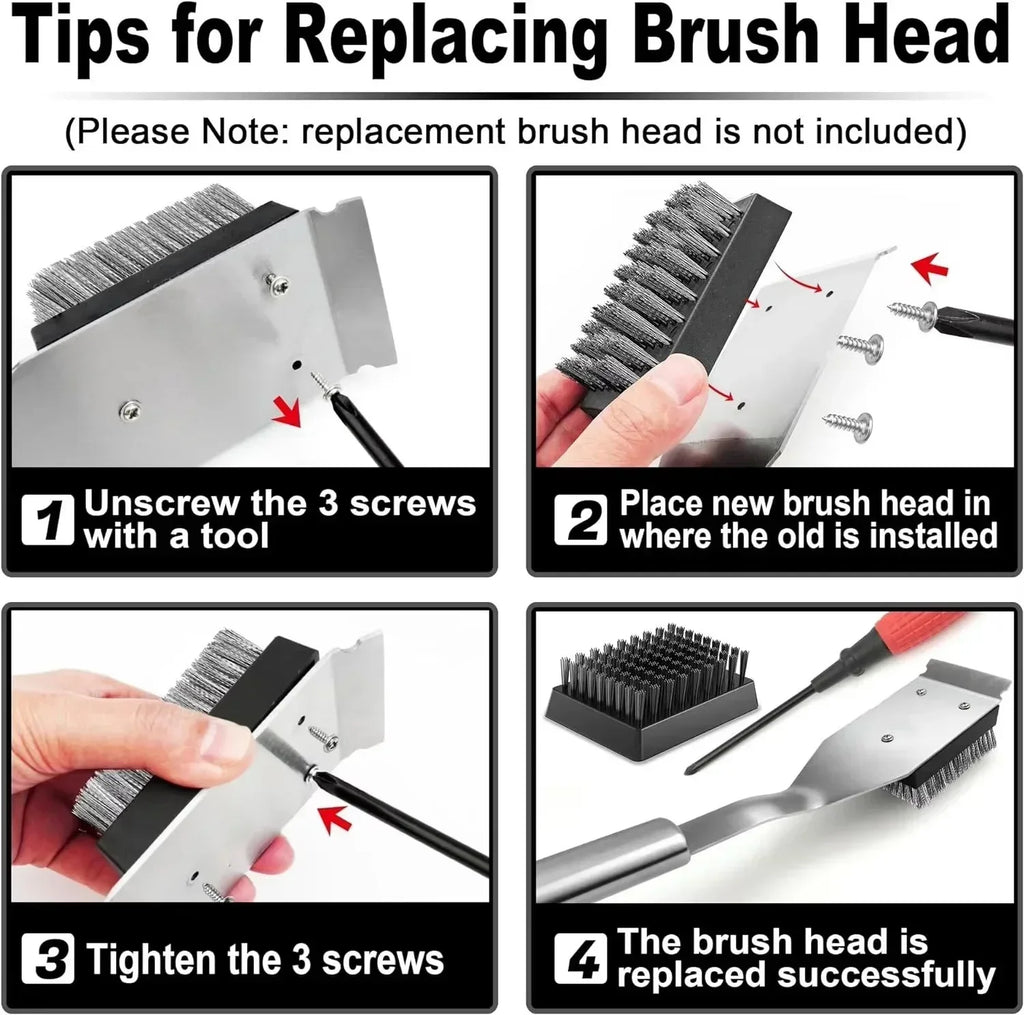 Tips for Replacing Brush Head

(Please Note: replacement brush head is not included)

1 Unscrew the 3 screws with a tool

2 Place new brush head in where the old is installed

3 Tighten the 3 screws

4 The brush head is replaced successfully