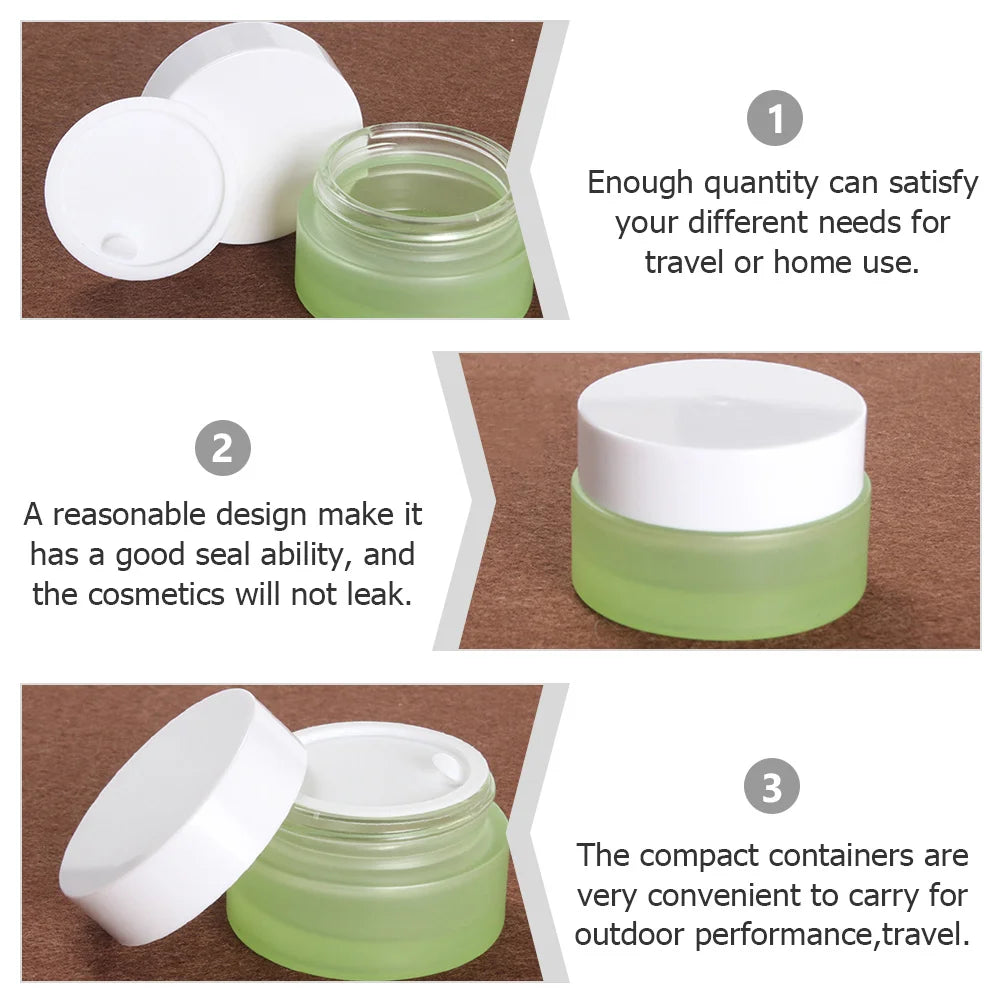 1

Enough quantity can satisfy your different needs for travel or home use.

2

A reasonable design make it has a good seal ability, and the cosmetics will not leak.

3

The compact containers are very convenient to carry for outdoor performance,travel.